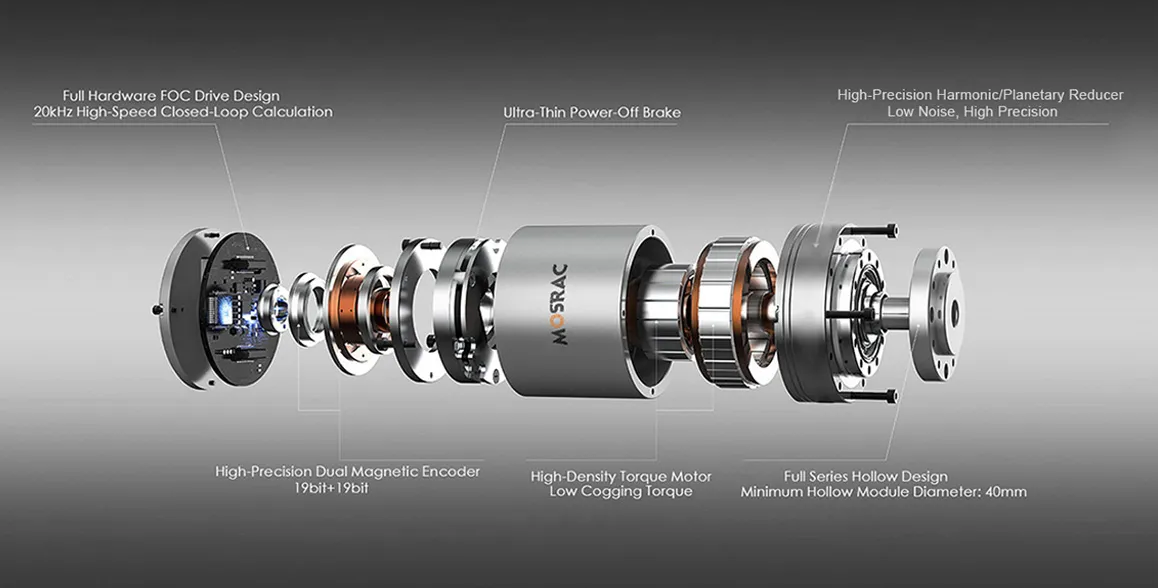 Full Hardware FOC Drive Design
20kHz High-Speed Closed-Loop Calculation

Ultra-Thin Power-Off Brake

High-Precision Harmonic/Planetary Reducer
Low Noise, High Precision

MOSRAC

High-Precision Dual Magnetic Encoder
19bit+19bit

High-Density Torque Motor
Low Cogging Torque

Full Series Hollow Design
Minimum Hollow Module Diameter: 40mm